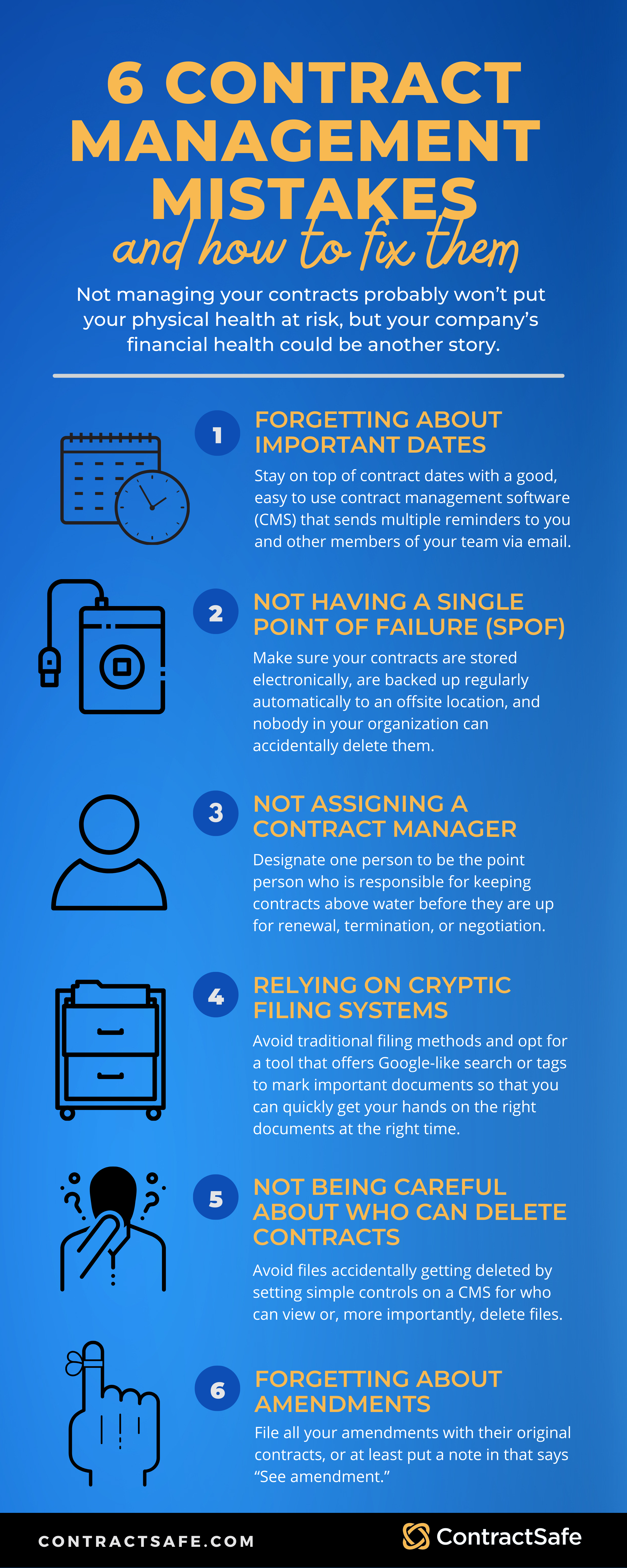 6 CONTRACT MANAGEMENT MISTAKES
and how to fix them

Not managing your contracts probably won't put your physical health at risk, but your company's financial health could be another story.

1
FORGETTING ABOUT IMPORTANT DATES
Stay on top of contract dates with a good, easy to use contract management software (CMS) that sends multiple reminders to you and other members of your team via email.

2
NOT HAVING A SINGLE POINT OF FAILURE (SPOF)
Make sure your contracts are stored electronically, are backed up regularly automatically to an offsite location, and nobody in your organization can accidentally delete them.

3
NOT ASSIGNING A CONTRACT MANAGER
Designate one person to be the point person who is responsible for keeping contracts above water before they are up for renewal, termination, or negotiation.

4
RELYING ON CRYPTIC FILING SYSTEMS
Avoid traditional filing methods and opt for a tool that offers Google-like search or tags to mark important documents so that you can quickly get your hands on the right documents at the right time.

5
NOT BEING CAREFUL ABOUT WHO CAN DELETE CONTRACTS
Avoid files accidentally getting deleted by setting simple controls on a CMS for who can view or, more importantly, delete files.

6
FORGETTING ABOUT AMENDMENTS
File all your amendments with their original contracts, or at least put a note in that says "See amendment."

CONTRACTSAFE.COM
ContractSafe