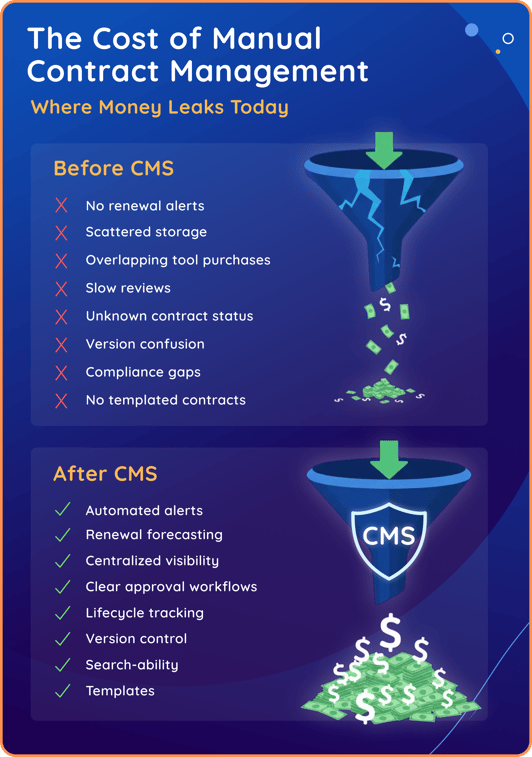 The Cost of Manual Contract Management

Where Money Leaks Today

Before CMS

No renewal alerts

Scattered storage

Overlapping tool purchases

Slow reviews

Unknown contract status

Version confusion

Compliance gaps

No templated contracts

After CMS

Automated alerts

Renewal forecasting

Centralized visibility

Clear approval workflows

Lifecycle tracking

Version control

Search-ability

Templates

CMS