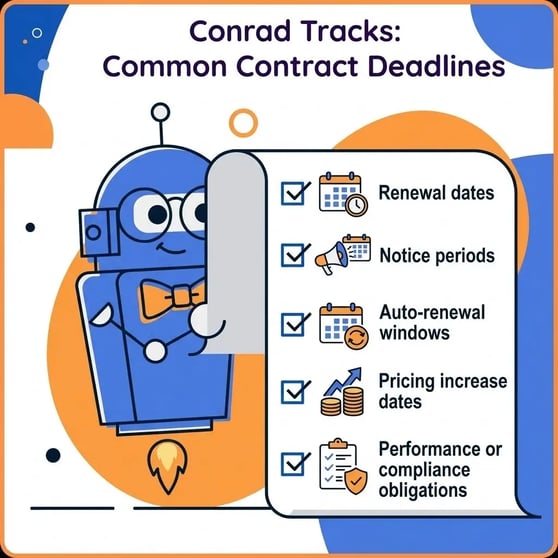 Conrad Tracks:
Common Contract Deadlines

Renewal dates

Notice periods

Auto-renewal windows

Pricing increase dates

Performance or compliance obligations