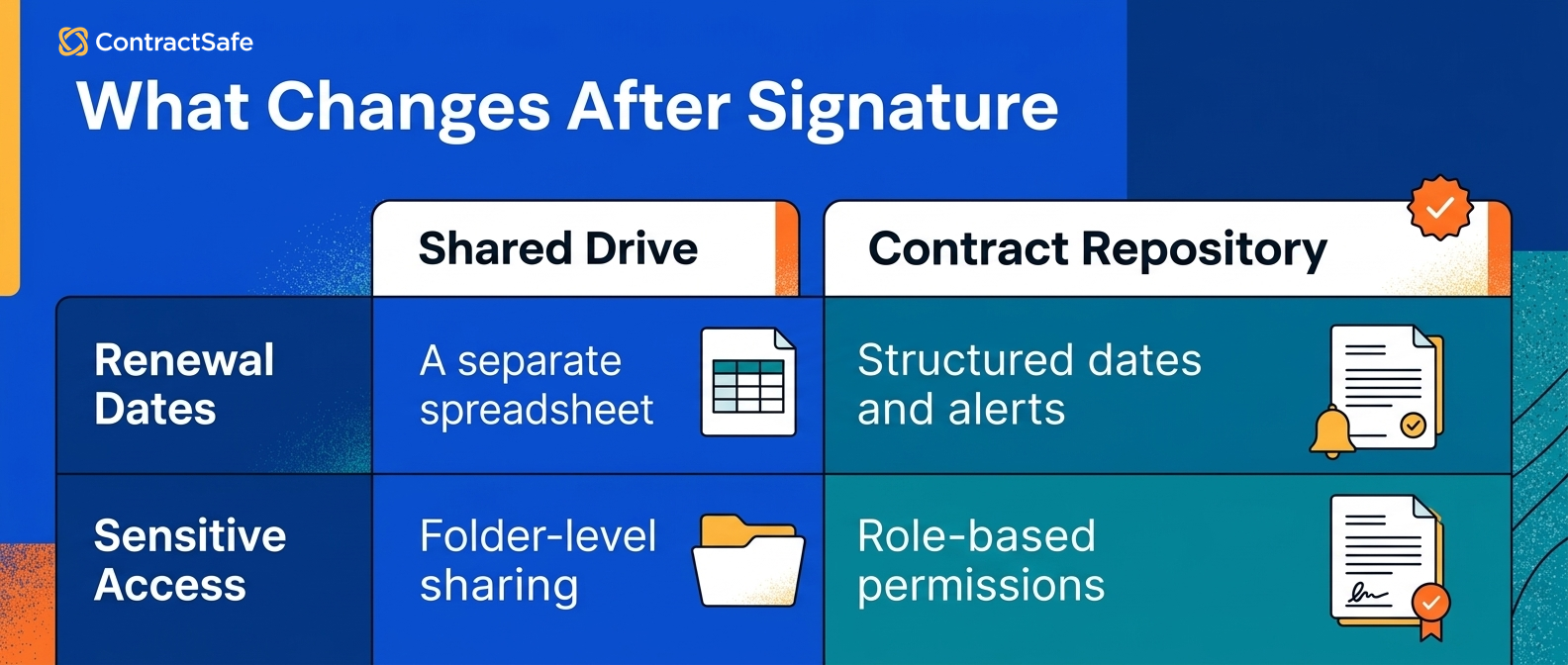 ContractSafe

What Changes After Signature

| | Shared Drive | Contract Repository |
|---|---|---|
| Renewal Dates | A separate spreadsheet | Structured dates and alerts |
| Sensitive Access | Folder-level sharing | Role-based permissions |