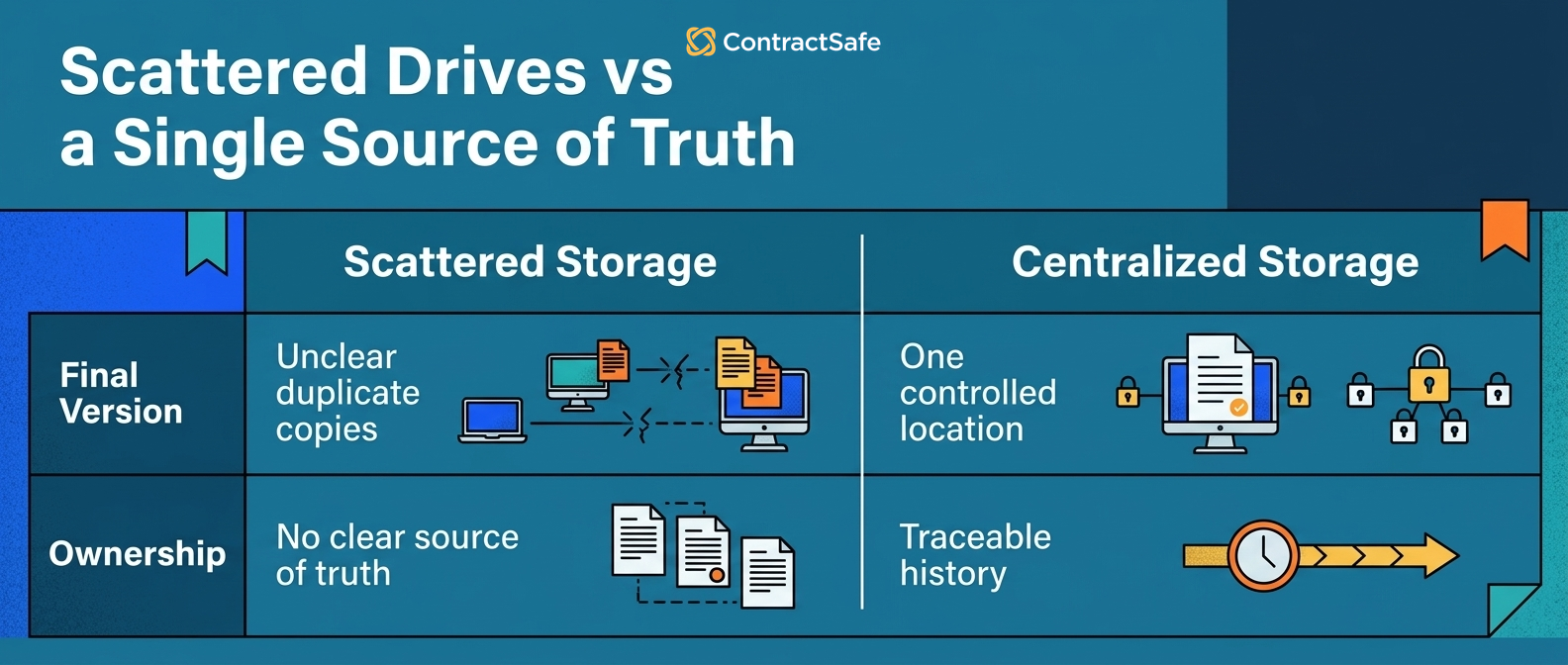 Scattered Drives vs a Single Source of Truth

ContractSafe

| | Scattered Storage | Centralized Storage |
|---|---|---|
| Final Version | Unclear duplicate copies | One controlled location |
| Ownership | No clear source of truth | Traceable history |